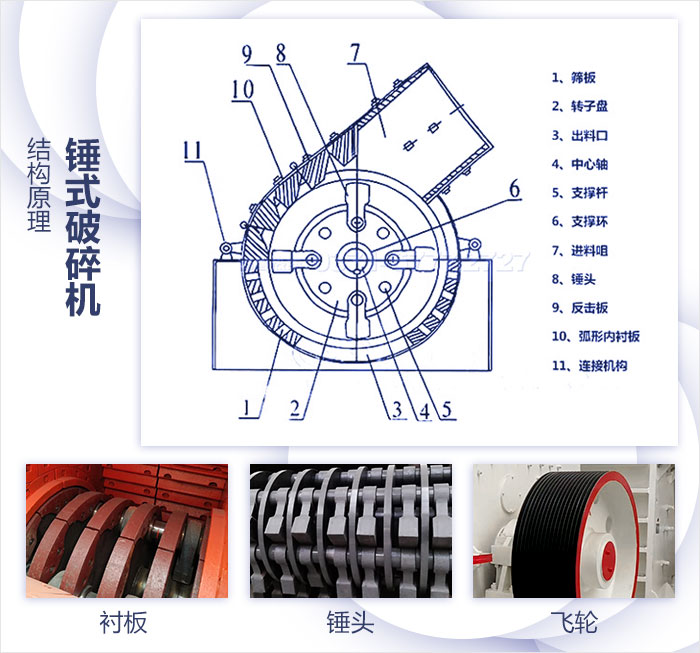 结构原理

锤式破碎机

9 8 7

10

11

6

1 2 3 4 5

1、筛板
2、转子盘
3、出料口
4、中心轴
5、支撑杆
6、支撑环
7、进料咀
8、锤头
9、反击板
10、弧形内衬板
11、连接机构

衬板

锤头

飞轮