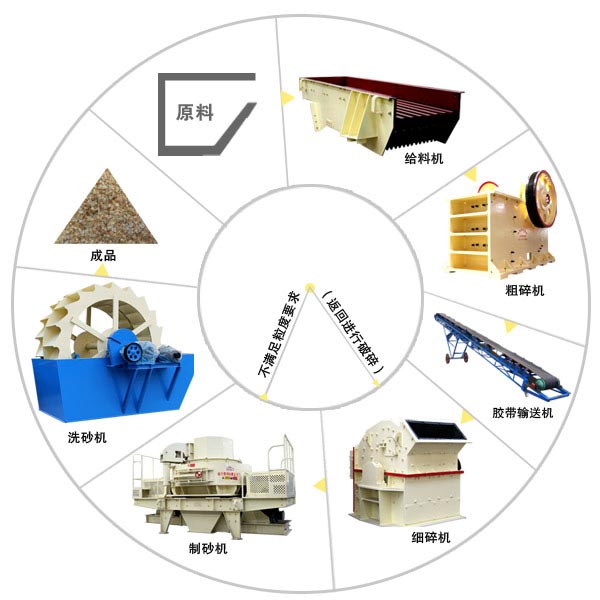 原料

给料机

粗碎机

胶带输送机

细碎机

制砂机

洗砂机

成品

不满足粒度要求

（返回进行破碎）